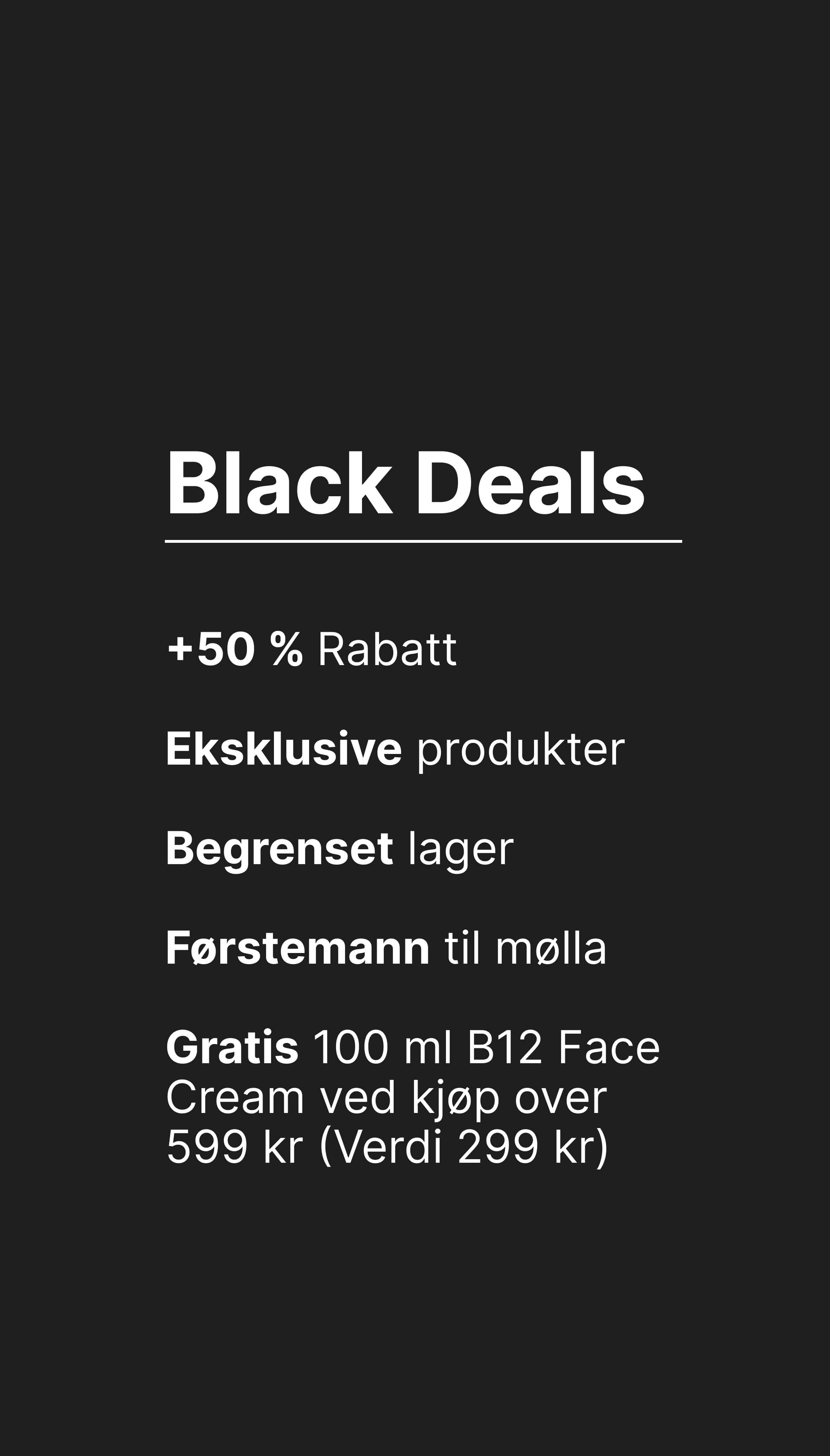 Black Deals

+50 % Rabatt

Eksklusive produkter

Begrenset lager

Førstemann til mølla

Gratis 100 ml B12 Face Cream ved kjøp over 599 kr (Verdi 299 kr)